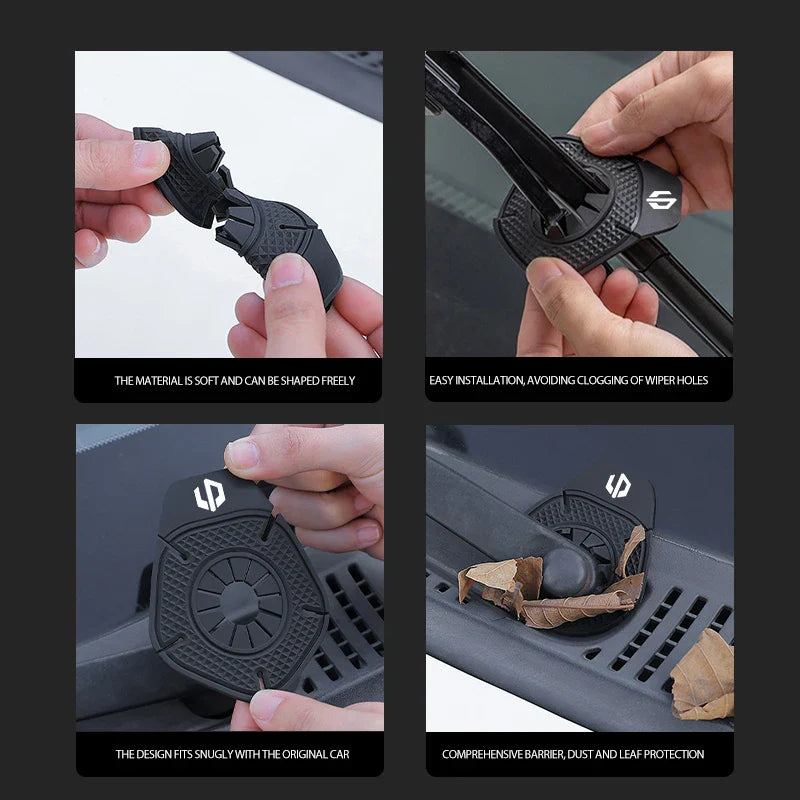 THE MATERIAL IS SOFT AND CAN BE SHAPED FREELY

EASY INSTALLATION, AVOIDING CLOGGING OF WIPER HOLES

THE DESIGN FITS SNUGLY WITH THE ORIGINAL CAR

COMPREHENSIVE BARRIER, DUST AND LEAF PROTECTION