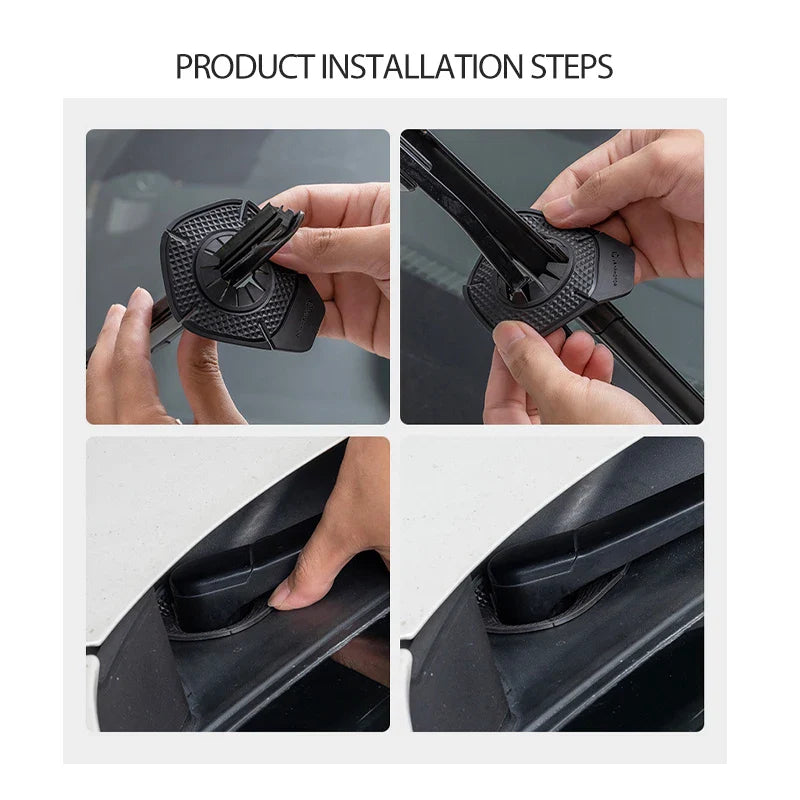 PRODUCT INSTALLATION STEPS